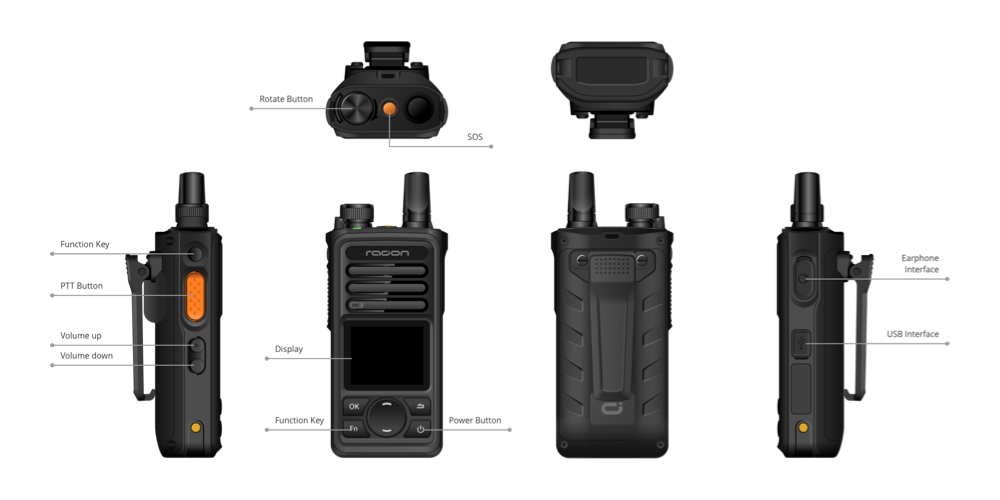 Rotate Button
SOS
Function Key
PTT Button
Volume up
Volume down
radion
Display
OK
Fn
Function Key
Power Button
Earphone Interface
USB Interface